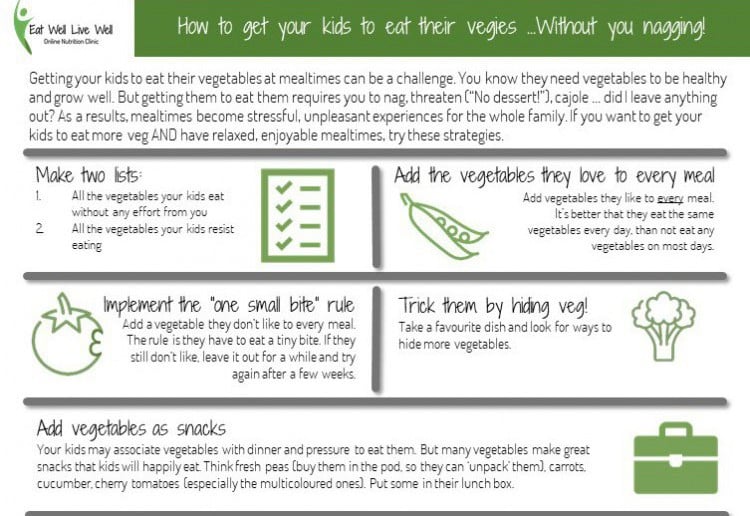 Eat Well Live Well
Online Nutrition Clinic

How to get your kids to eat their vegies ...Without you nagging!

Getting your kids to eat their vegetables at mealtimes can be a challenge. You know they need vegetables to be healthy and grow well. But getting them to eat them requires you to nag, threaten ("No dessert!"), cajole ... did I leave anything out? As a results, mealtimes become stressful, unpleasant experiences for the whole family. If you want to get your kids to eat more veg AND have relaxed, enjoyable mealtimes, try these strategies.

Make two lists:
1. All the vegetables your kids eat without any effort from you
2. All the vegetables your kids resist eating

Add the vegetables they love to every meal
Add vegetables they like to every meal. It's better that they eat the same vegetables every day, than not eat any vegetables on most days.

Implement the "one small bite" rule
Add a vegetable they don't like to every meal. The rule is they have to eat a tiny bite. If they still don't like, leave it out for a while and try again after a few weeks.

Trick them by hiding veg!
Take a favourite dish and look for ways to hide more vegetables.

Add vegetables as snacks
Your kids may associate vegetables with dinner and pressure to eat them. But many vegetables make great snacks that kids will happily eat. Think fresh peas (buy them in the pod, so they can 'unpack' them), carrots, cucumber, cherry tomatoes (especially the multicoloured ones). Put some in their lunch box.