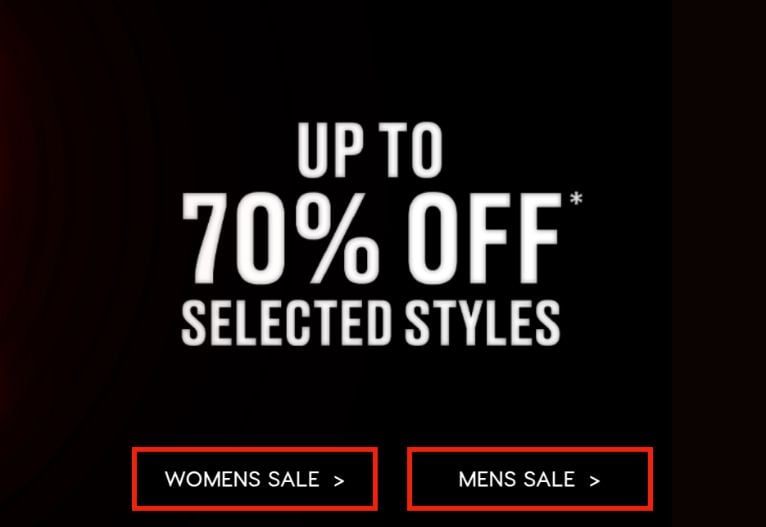 UP TO
70% OFF*
SELECTED STYLES

WOMENS SALE >

MENS SALE >